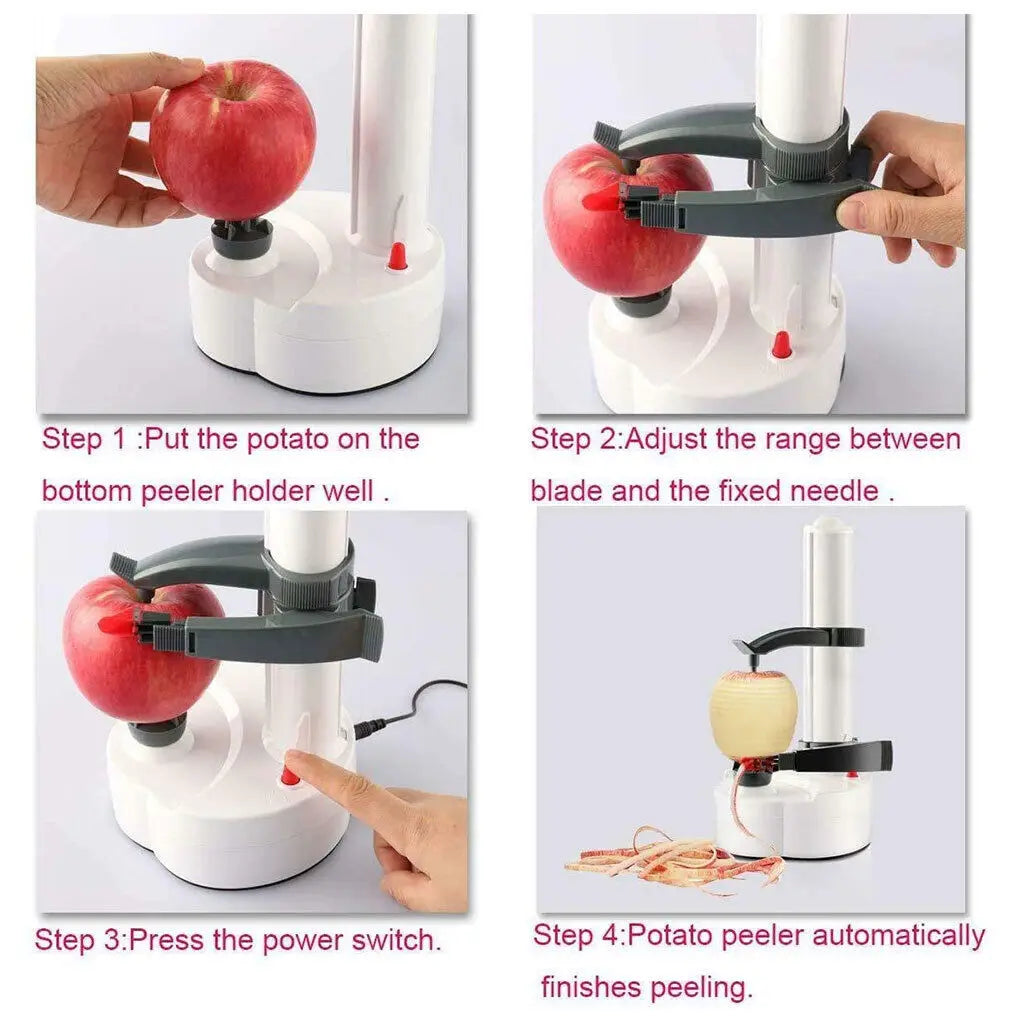 Step 1 :Put the potato on the bottom peeler holder well .

Step 2:Adjust the range between blade and the fixed needle .

Step 3:Press the power switch.

Step 4:Potato peeler automatically finishes peeling.